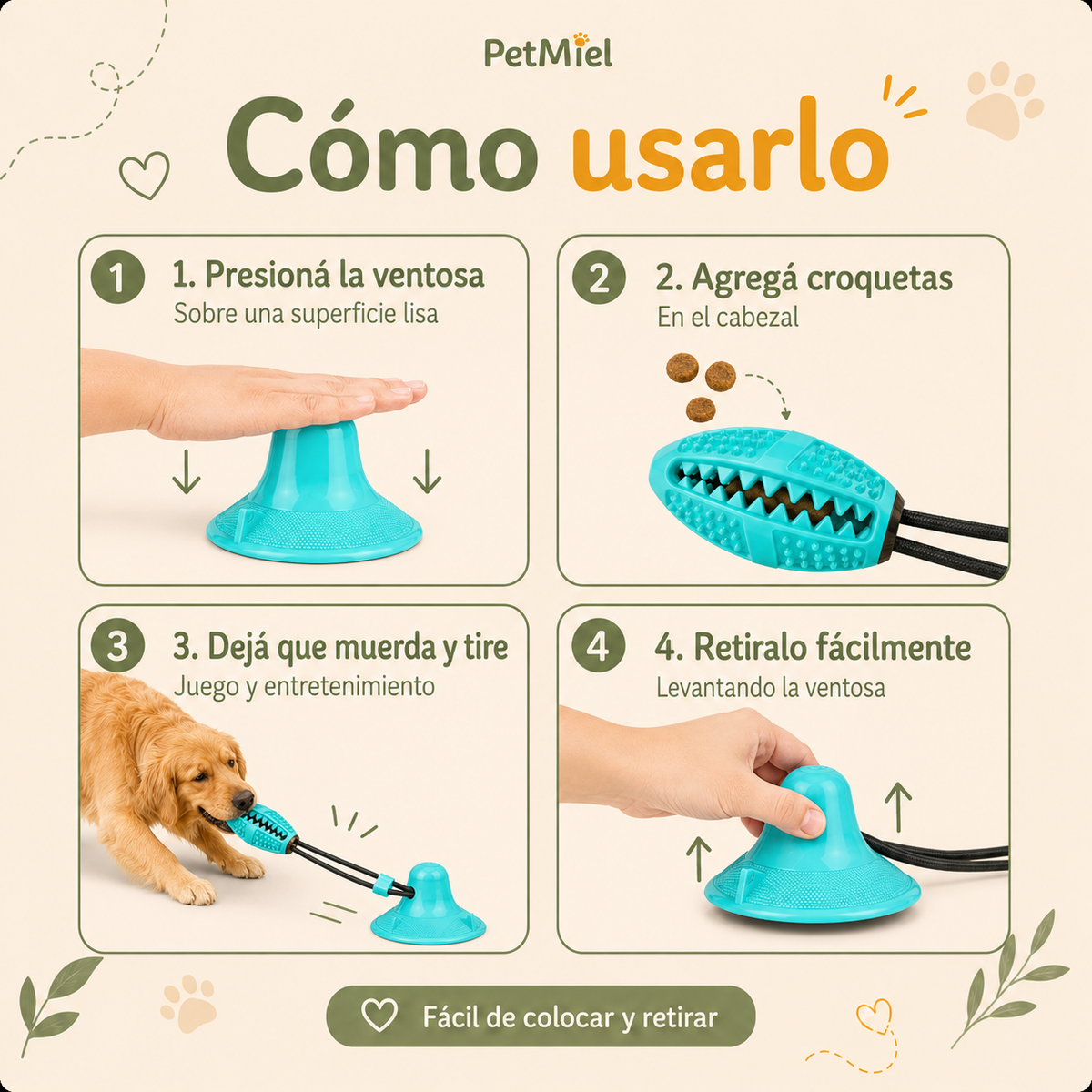 PetMiel

Cómo usarlo

1

1. Presioná la ventosa
Sobre una superficie lisa

2

2. Agregá croquetas
En el cabezal

3

3. Dejá que muerda y tire
Juego y entretenimiento

4

4. Retiralo fácilmente
Levantando la ventosa

Fácil de colocar y retirar